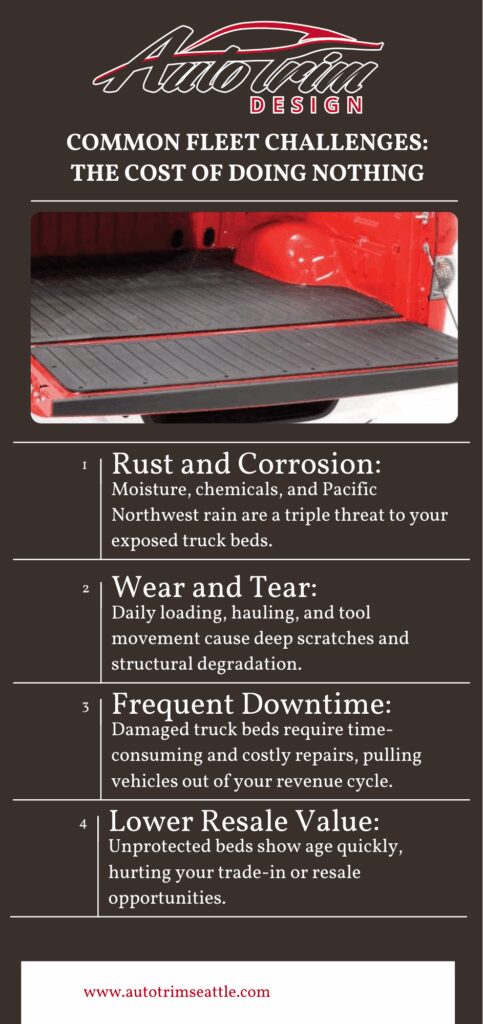 Auto trim
DESIGN

COMMON FLEET CHALLENGES: THE COST OF DOING NOTHING

1 Rust and Corrosion:
Moisture, chemicals, and Pacific Northwest rain are a triple threat to your exposed truck beds.

2 Wear and Tear:
Daily loading, hauling, and tool movement cause deep scratches and structural degradation.

3 Frequent Downtime:
Damaged truck beds require time-consuming and costly repairs, pulling vehicles out of your revenue cycle.

4 Lower Resale Value:
Unprotected beds show age quickly, hurting your trade-in or resale opportunities.

www.autotrimseattle.com